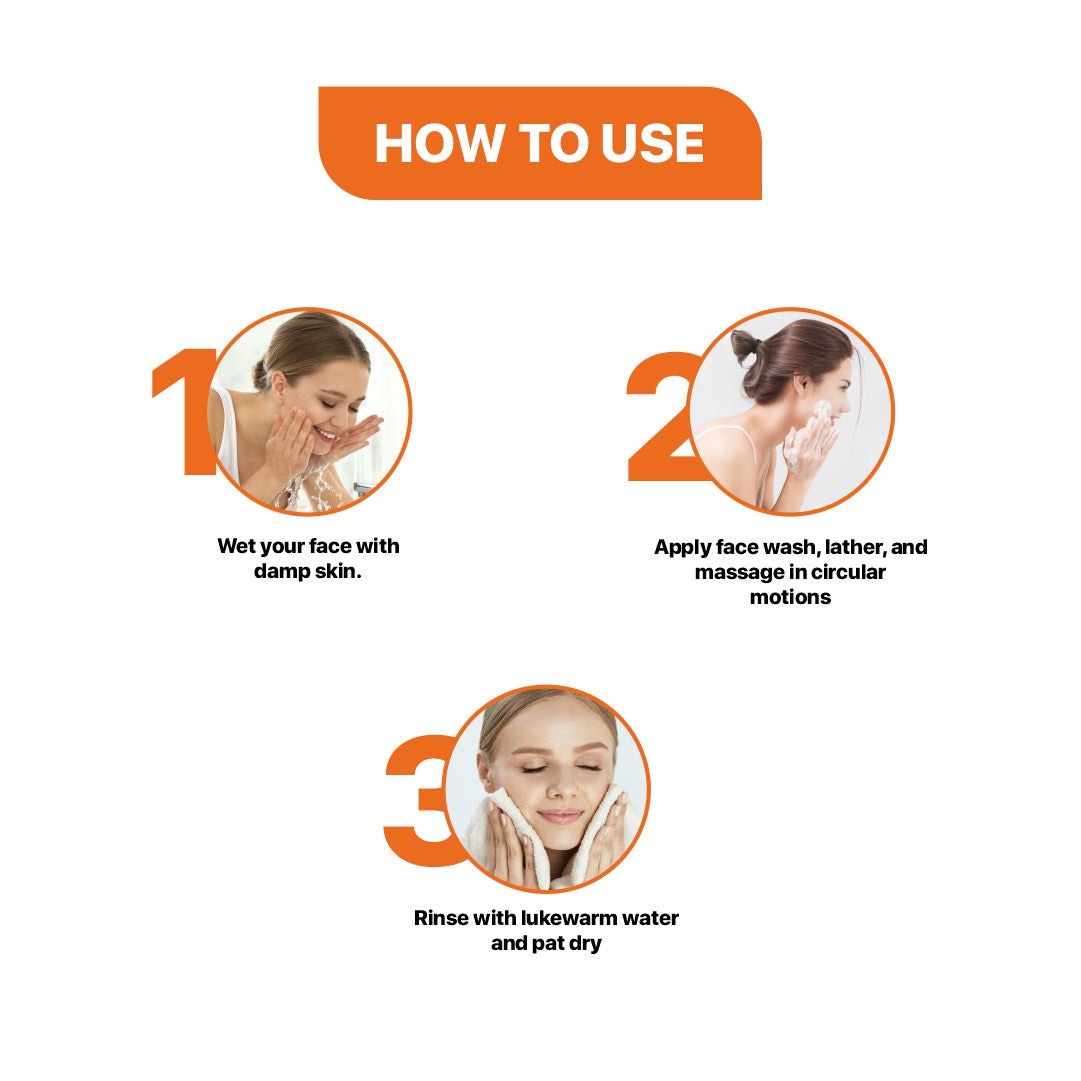 HOW TO USE

1

Wet your face with damp skin.

2

Apply face wash, lather, and massage in circular motions

3

Rinse with lukewarm water and pat dry